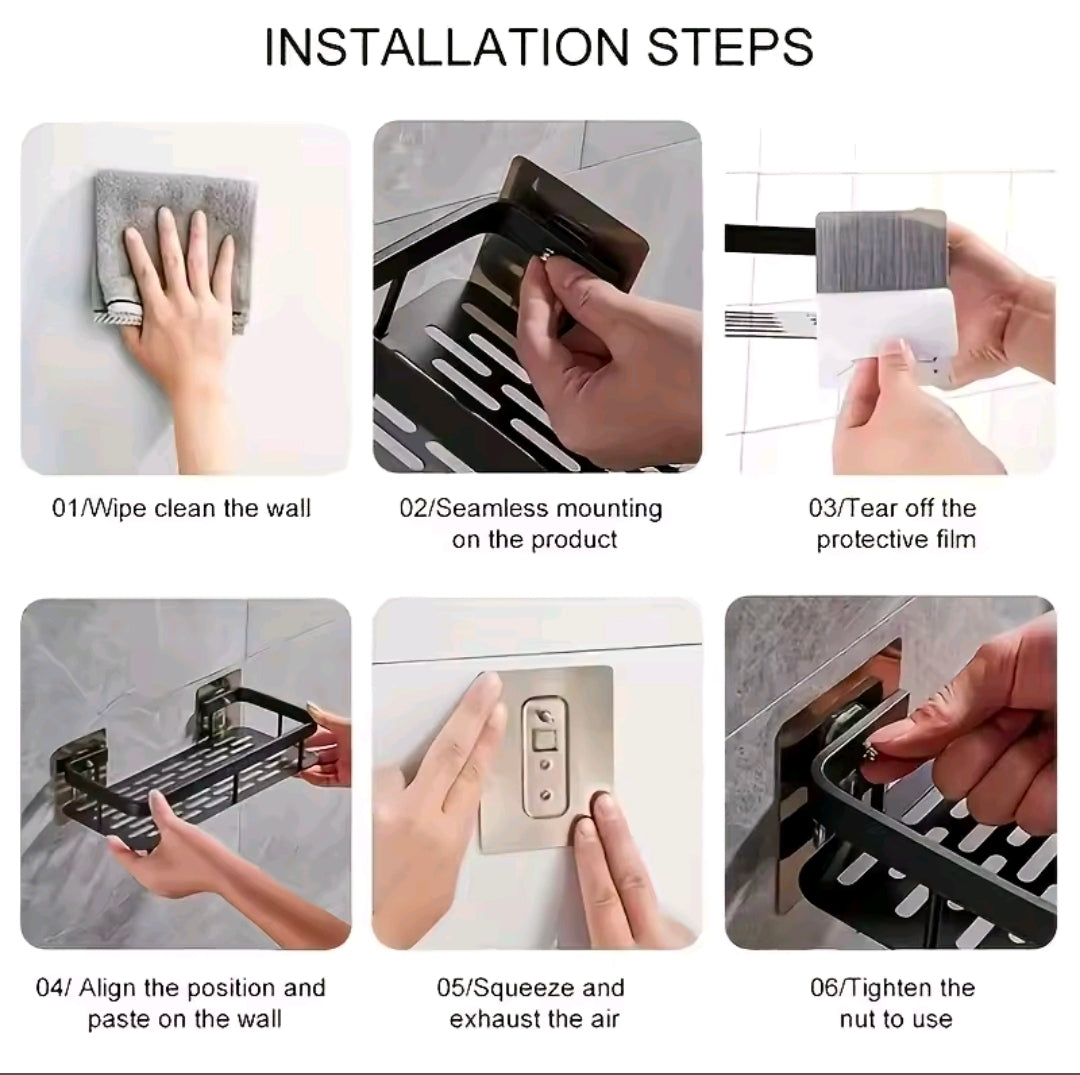 INSTALLATION STEPS

01/Wipe clean the wall

02/Seamless mounting on the product

03/Tear off the protective film

04/ Align the position and paste on the wall

05/Squeeze and exhaust the air

06/Tighten the nut to use